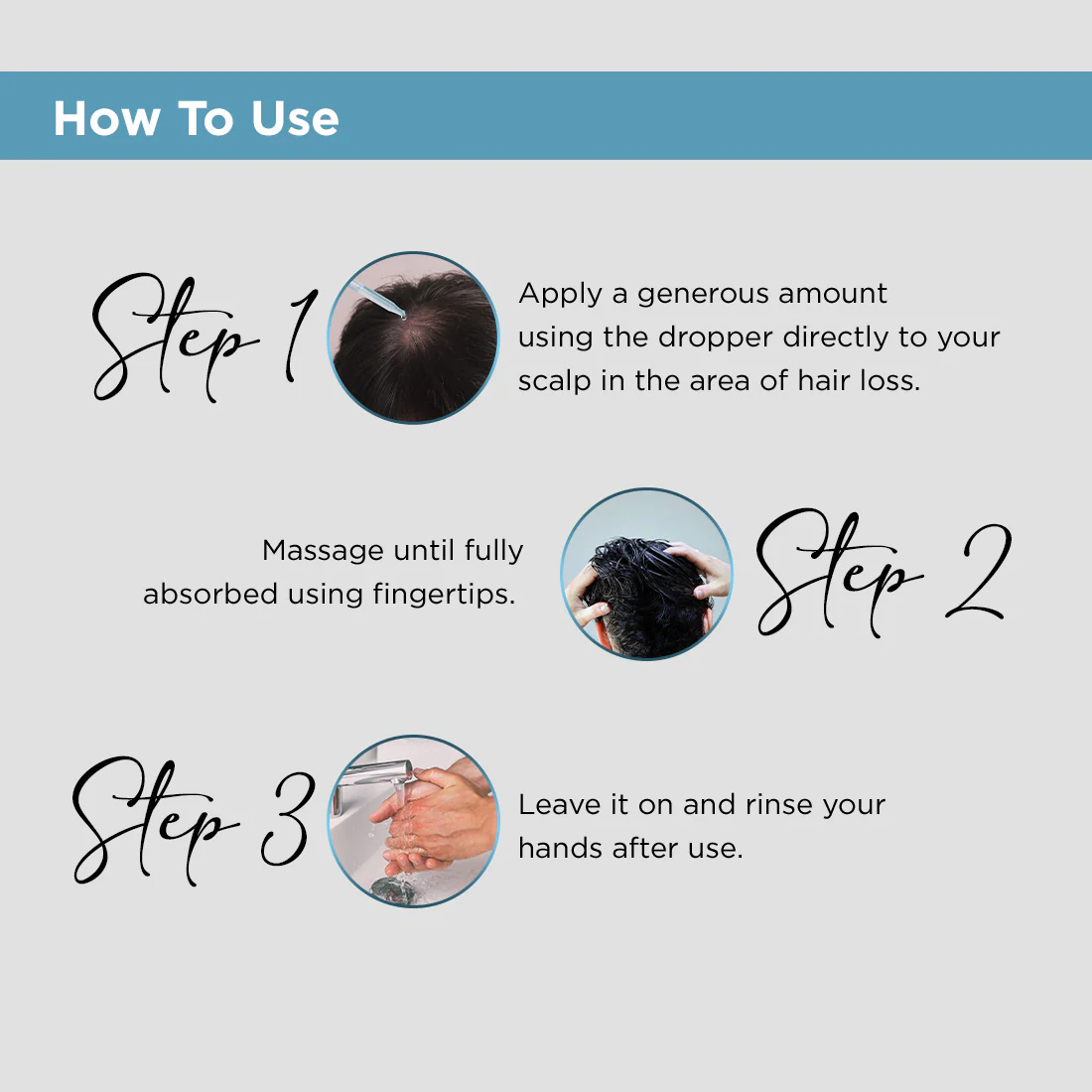 How To Use

Step 1

Apply a generous amount using the dropper directly to your scalp in the area of hair loss.

Massage until fully absorbed using fingertips.

Step 2

Step 3

Leave it on and rinse your hands after use.